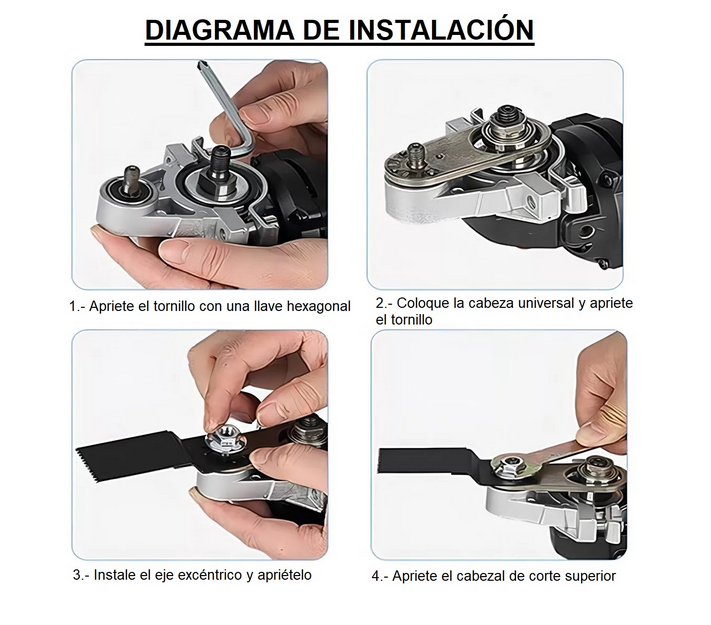 DIAGRAMA DE INSTALACIÓN

1.- Apriete el tornillo con una llave hexagonal

2.- Coloque la cabeza universal y apriete el tornillo

3.- Instale el eje excéntrico y apriételo

4.- Apriete el cabezal de corte superior